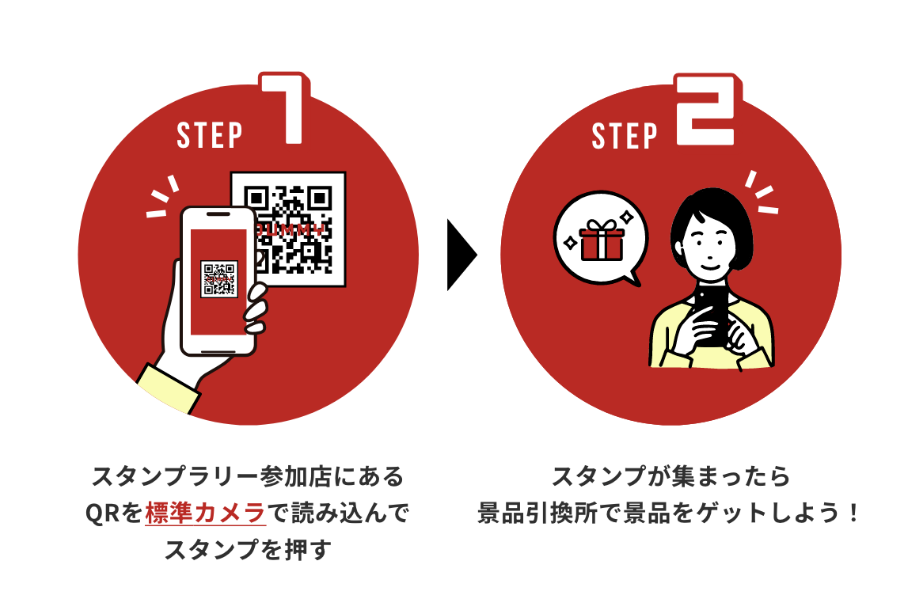 STEP 1

DUMMY

スタンプラリー参加店にある
QRを標準カメラで読み込んで
スタンプを押す

STEP 2

スタンプが集まったら
景品引換所で景品をゲットしよう！